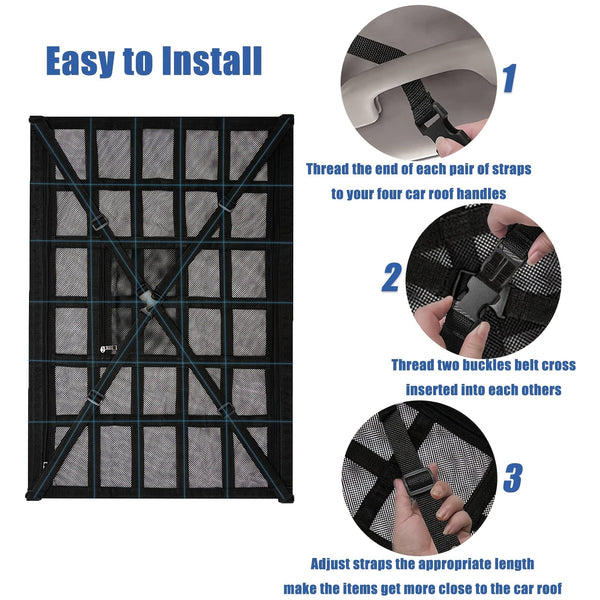 Easy to Install

1

Thread the end of each pair of straps to your four car roof handles

2

Thread two buckles belt cross inserted into each others

3

Adjust straps the appropriate length make the items get more close to the car roof