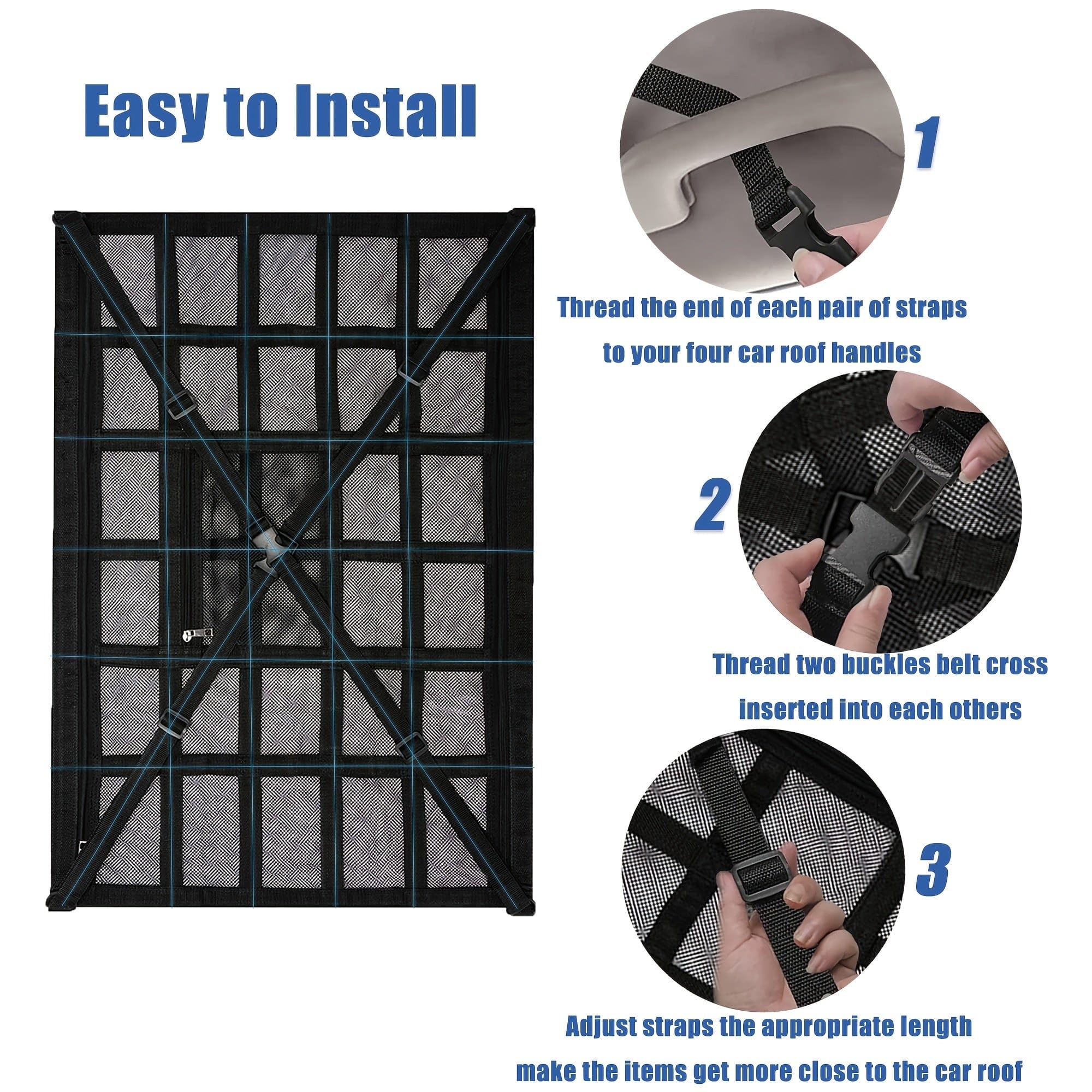 Easy to Install

1

Thread the end of each pair of straps to your four car roof handles

2

Thread two buckles belt cross inserted into each others

3

Adjust straps the appropriate length make the items get more close to the car roof