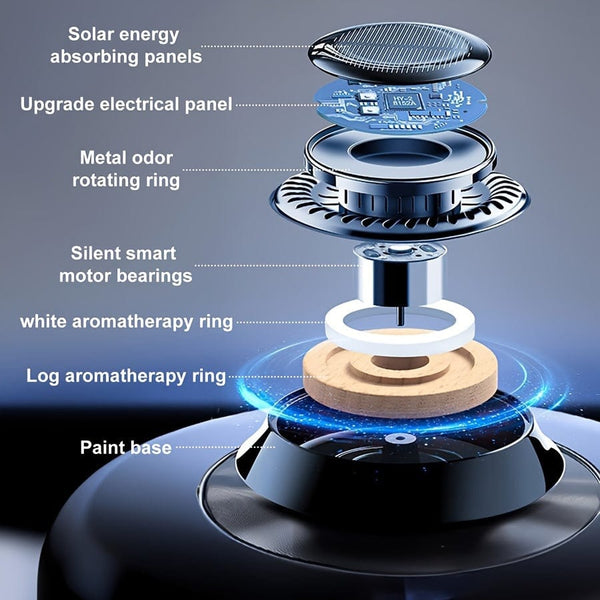 Solar energy absorbing panels

Upgrade electrical panel

Metal odor rotating ring

Silent smart motor bearings

white aromatherapy ring

Log aromatherapy ring

Paint base