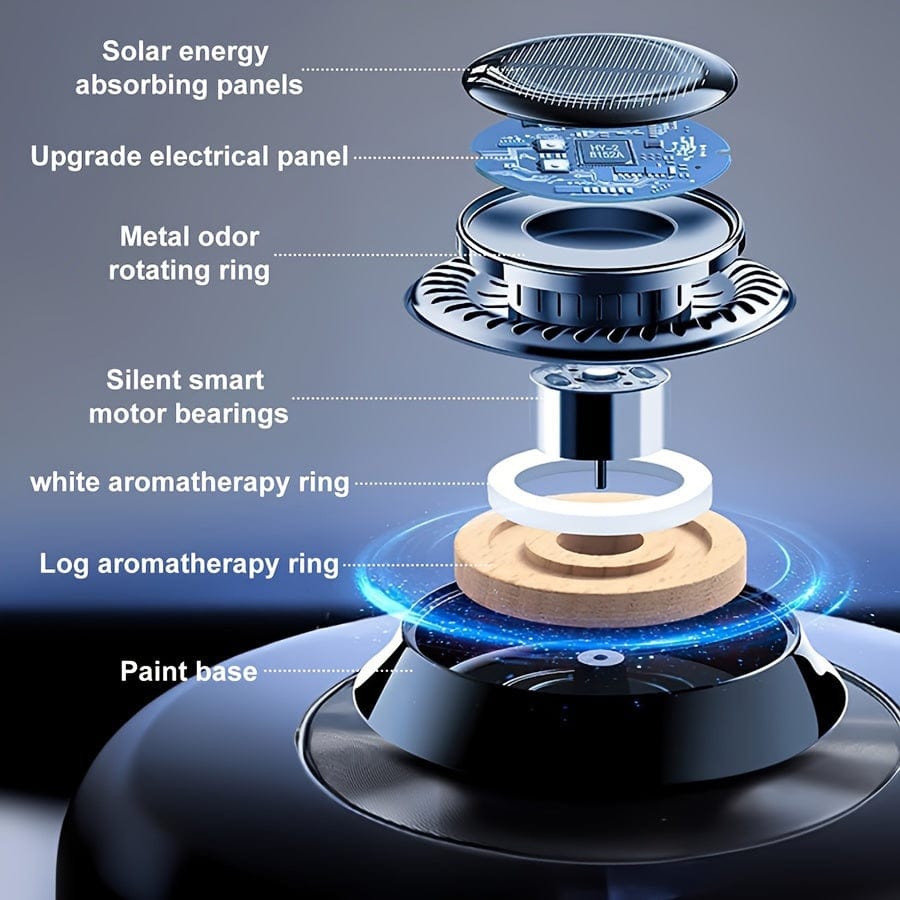 Solar energy absorbing panels

Upgrade electrical panel

Metal odor rotating ring

Silent smart motor bearings

white aromatherapy ring

Log aromatherapy ring

Paint base