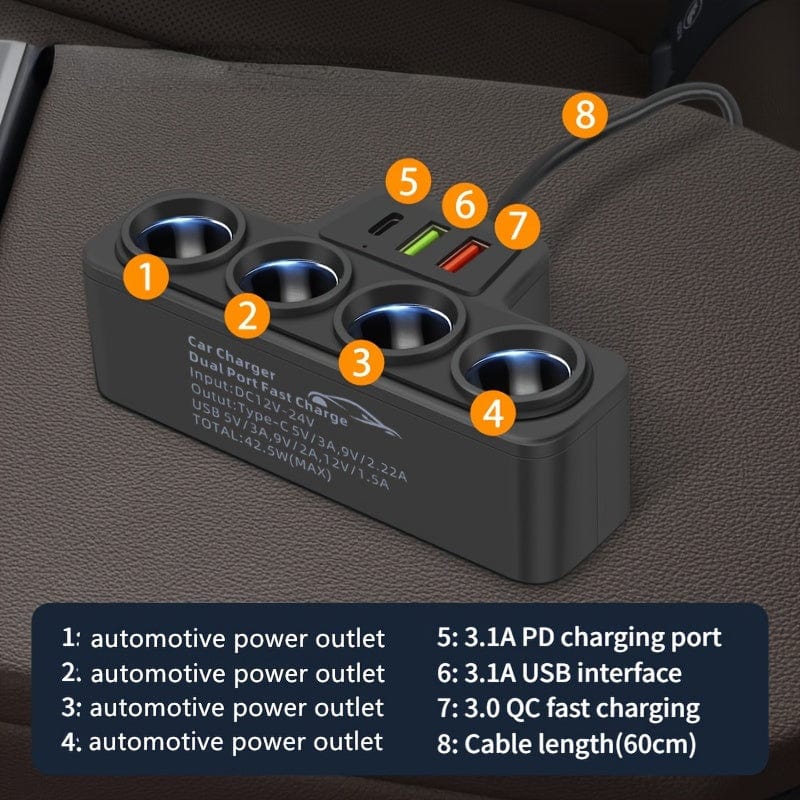 8
5
6
7
1
2
3
4

Car Charger
Dual Port Fast Charge
Input:DC12V-24V
Outut:Type-C 5V/3A,9V/2.22A
USB 5V/3A,9V/2A,12V/1.5A
TOTAL:42.5W(MAX)

1: automotive power outlet
2: automotive power outlet
3: automotive power outlet
4: automotive power outlet

5: 3.1A PD charging port
6: 3.1A USB interface
7: 3.0 QC fast charging
8: Cable length(60cm)