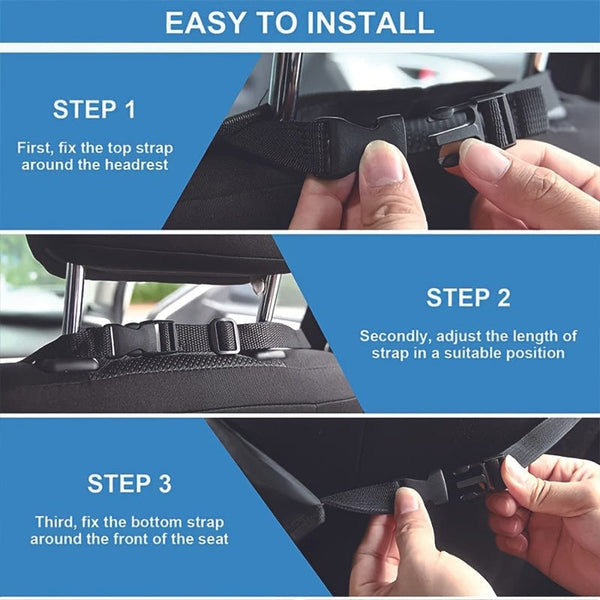 EASY TO INSTALL

STEP 1

First, fix the top strap around the headrest

STEP 2

Secondly, adjust the length of strap in a suitable position

STEP 3

Third, fix the bottom strap around the front of the seat