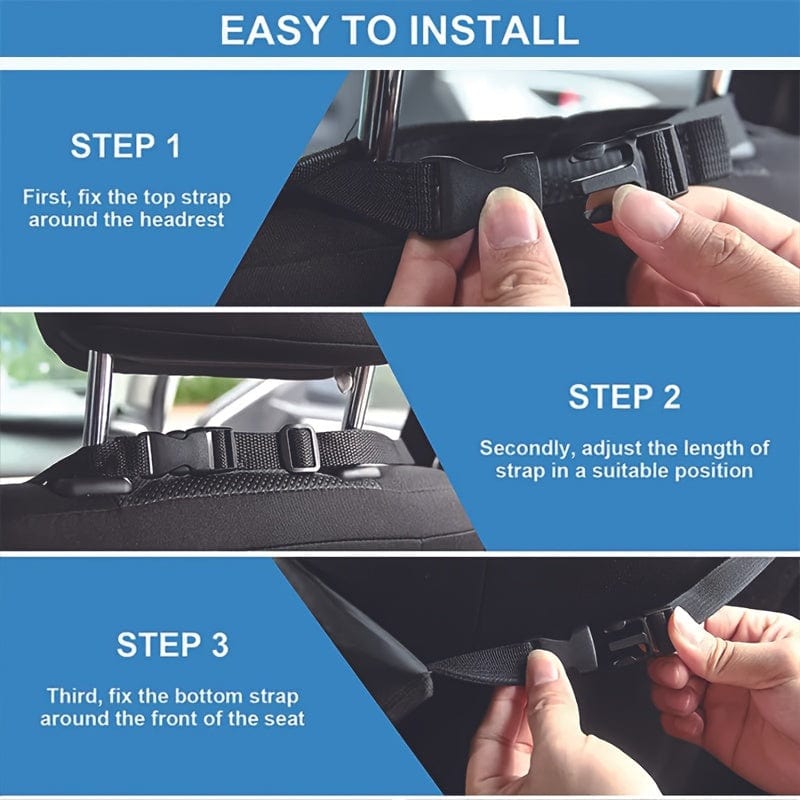 EASY TO INSTALL

STEP 1

First, fix the top strap around the headrest

STEP 2

Secondly, adjust the length of strap in a suitable position

STEP 3

Third, fix the bottom strap around the front of the seat