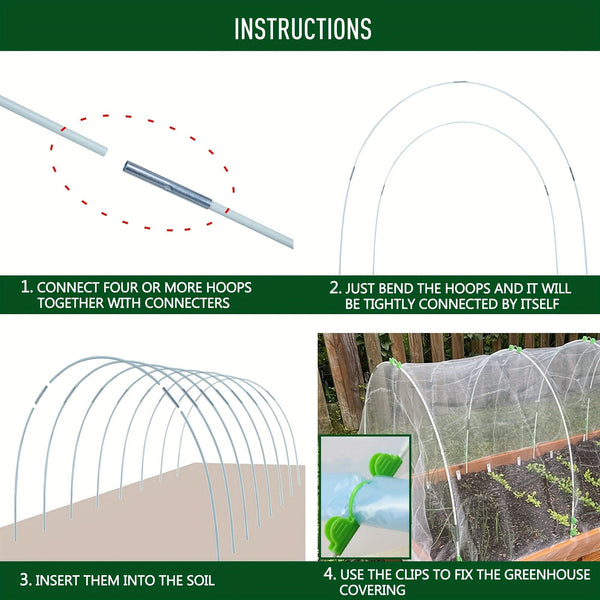 INSTRUCTIONS

1. CONNECT FOUR OR MORE HOOPS TOGETHER WITH CONNECTERS

2. JUST BEND THE HOOPS AND IT WILL BE TIGHTLY CONNECTED BY ITSELF

3. INSERT THEM INTO THE SOIL

4. USE THE CLIPS TO FIX THE GREENHOUSE COVERING