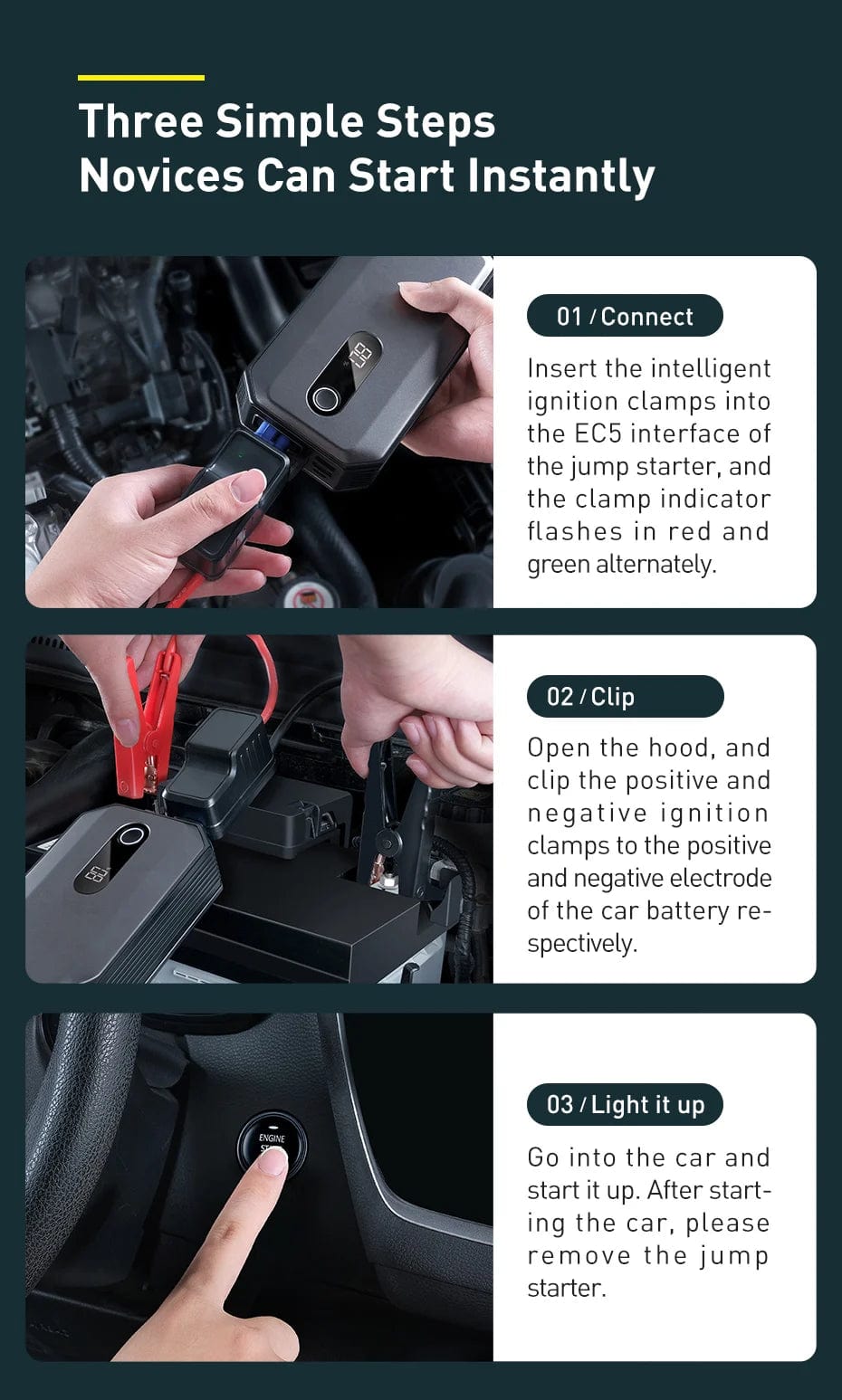 Three Simple Steps
Novices Can Start Instantly

01 / Connect

Insert the intelligent ignition clamps into the EC5 interface of the jump starter, and the clamp indicator flashes in red and green alternately.

02 / Clip

Open the hood, and clip the positive and negative ignition clamps to the positive and negative electrode of the car battery respectively.

ENGINE

03 / Light it up

Go into the car and start it up. After starting the car, please remove the jump starter.