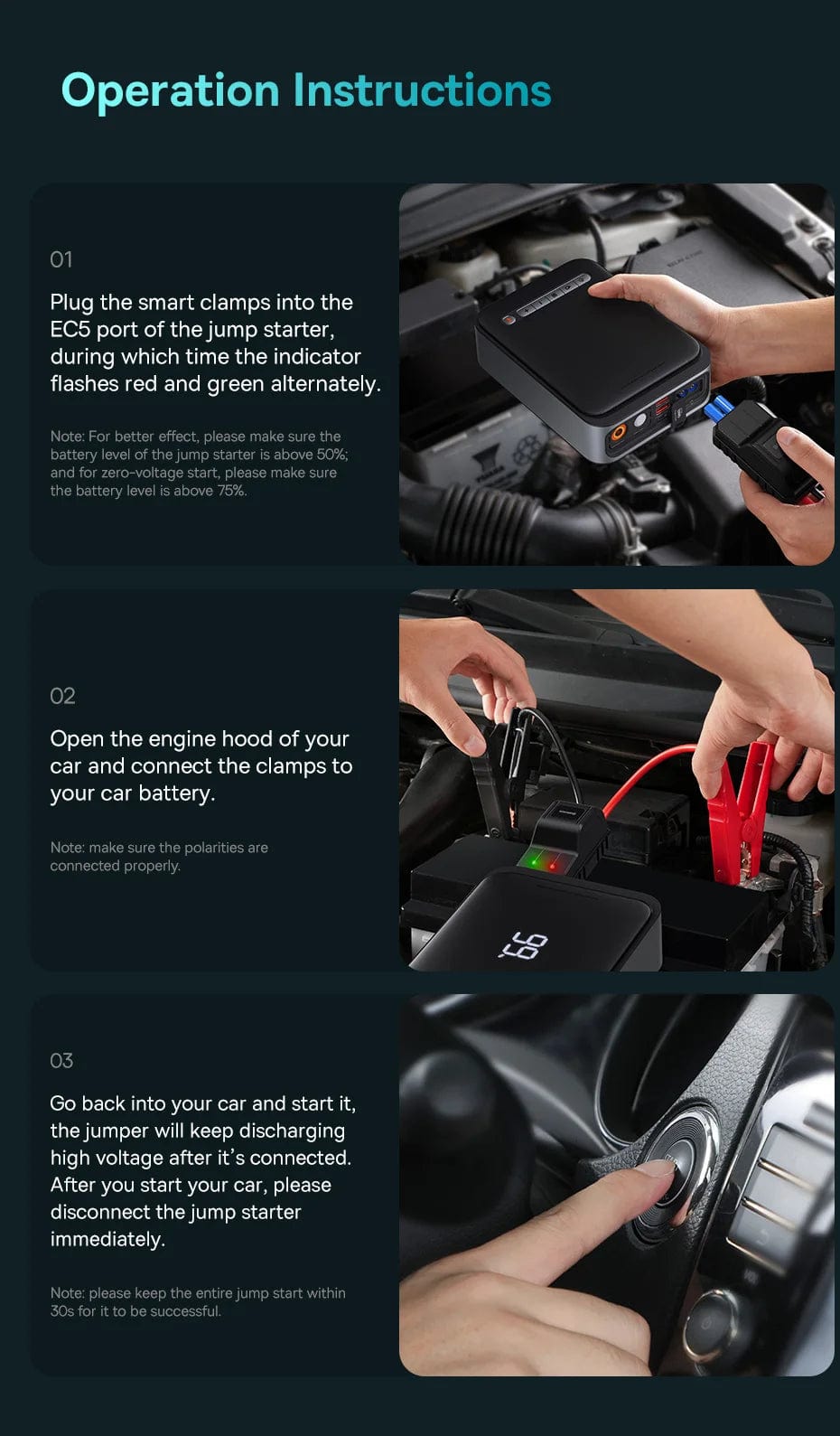 Operation Instructions

01

Plug the smart clamps into the EC5 port of the jump starter, during which time the indicator flashes red and green alternately.

Note: For better effect, please make sure the battery level of the jump starter is above 50%; and for zero-voltage start, please make sure the battery level is above 75%.

02

Open the engine hood of your car and connect the clamps to your car battery.

Note: make sure the polarities are connected properly.

03

Go back into your car and start it, the jumper will keep discharging high voltage after it's connected. After you start your car, please disconnect the jump starter immediately.

Note: please keep the entire jump start within 30s for it to be successful.