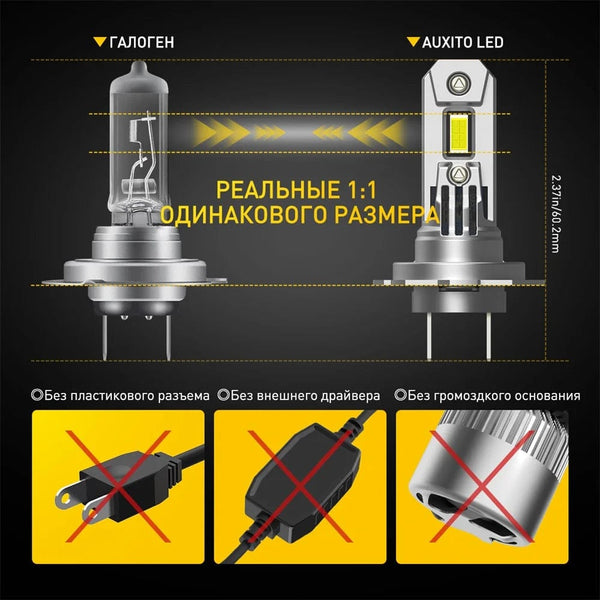 ГАЛОГЕН

AUXITO LED

РЕАЛЬНЫЕ 1:1
ОДИНАКОВОГО РАЗМЕРА

2.37in/60.2mm

Без пластикового разъема

Без внешнего драйвера

Без громоздкого основания