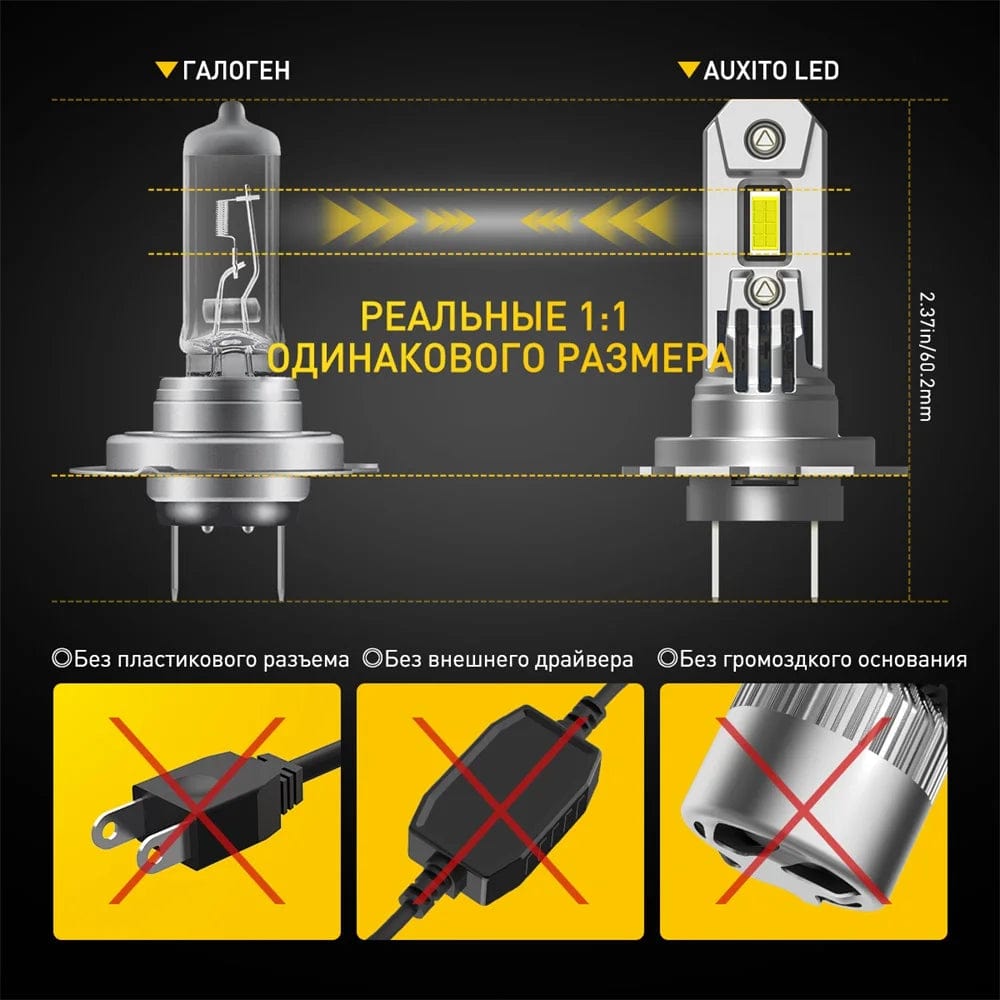 ▼ГАЛОГЕН

▼AUXITO LED

РЕАЛЬНЫЕ 1:1
ОДИНАКОВОГО РАЗМЕРА

2.37in/60.2mm

◎Без пластикового разъема

◎Без внешнего драйвера

◎Без громоздкого основания