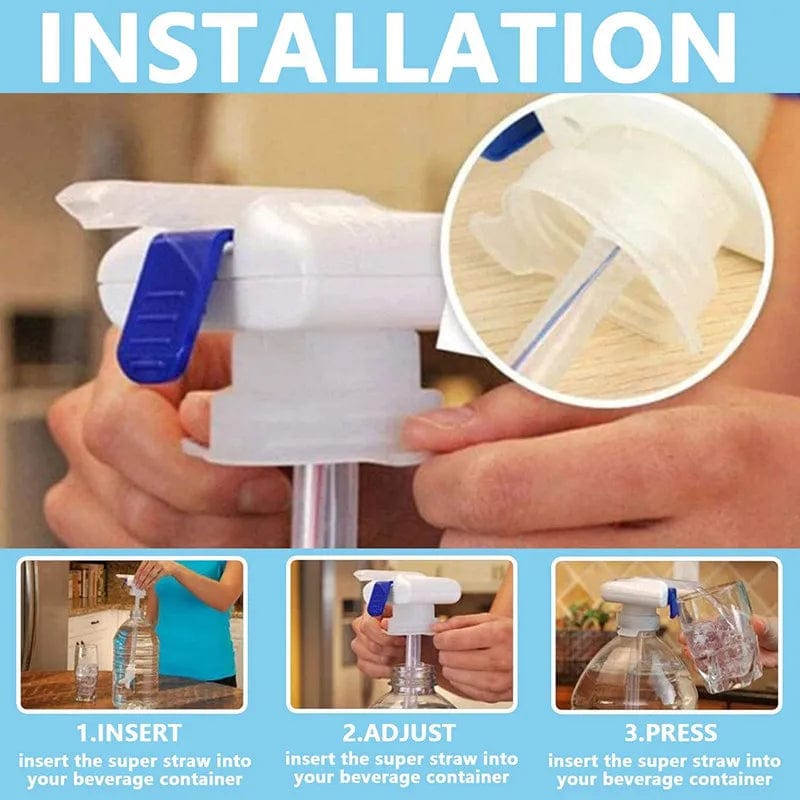 INSTALLATION

1.INSERT
insert the super straw into your beverage container

2.ADJUST
insert the super straw into your beverage container

3.PRESS
insert the super straw into your beverage container