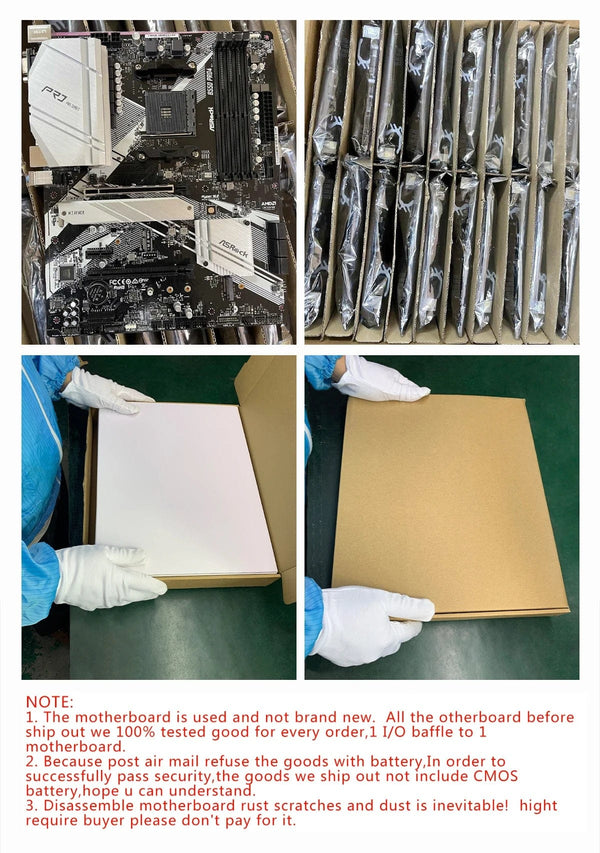 PRO
ASRock
B550 PRO4
AMD
ASRock

NOTE:
1. The motherboard is used and not brand new. All the otherboard before ship out we 100% tested good for every order,1 I/O baffle to 1 motherboard.
2. Because post air mail refuse the goods with battery,In order to successfully pass security,the goods we ship out not include CMOS battery,hope u can understand.
3. Disassemble motherboard rust scratches and dust is inevitable! hight require buyer please don't pay for it.