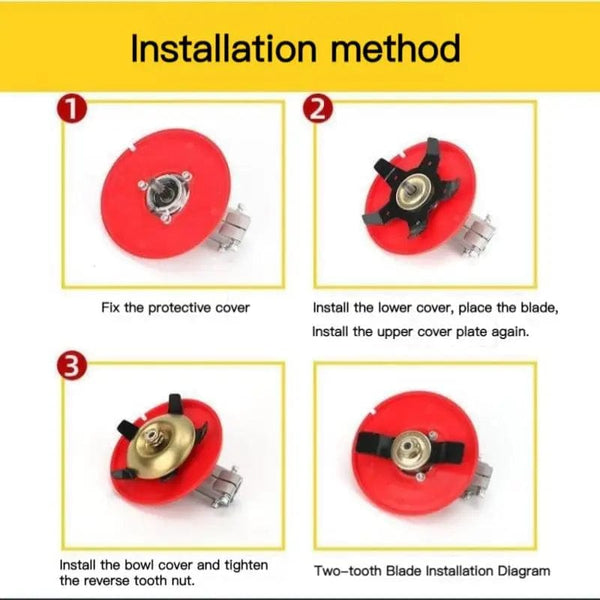 Installation method

1

Fix the protective cover

2

Install the lower cover, place the blade,
Install the upper cover plate again.

3

Install the bowl cover and tighten the reverse tooth nut.

Two-tooth Blade Installation Diagram