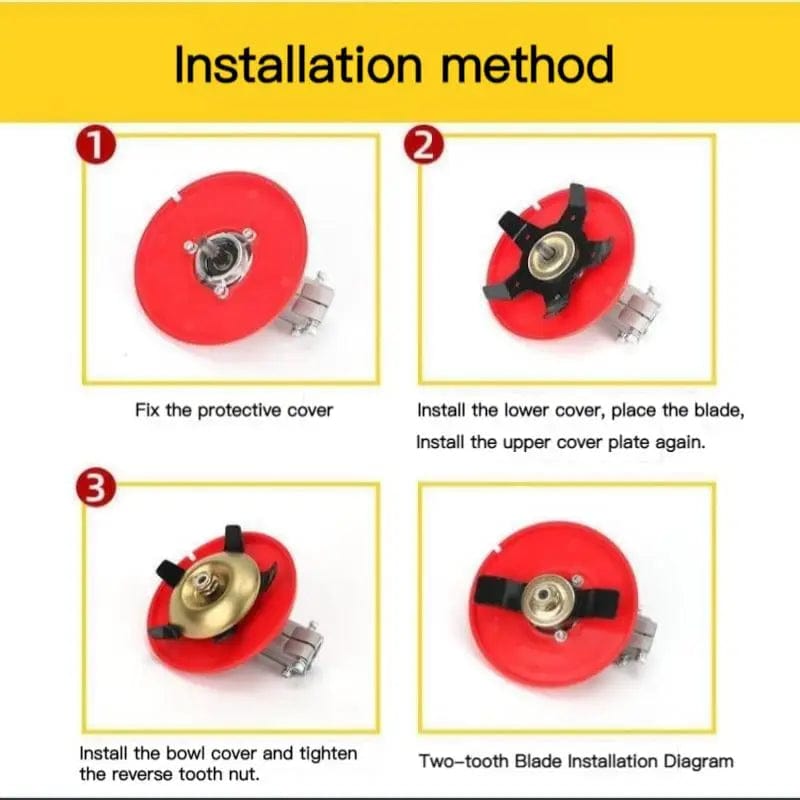 Installation method

1

Fix the protective cover

2

Install the lower cover, place the blade,
Install the upper cover plate again.

3

Install the bowl cover and tighten the reverse tooth nut.

Two-tooth Blade Installation Diagram