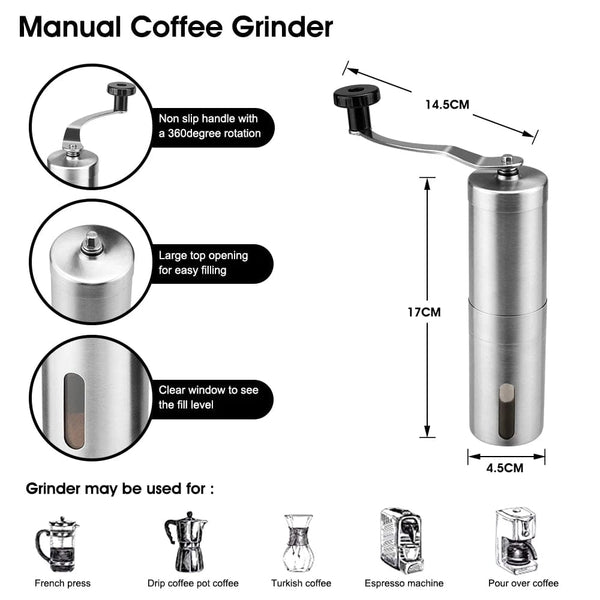 Manual Coffee Grinder

Non slip handle with a 360degree rotation

Large top opening for easy filling

Clear window to see the fill level

14.5CM

17CM

4.5CM

Grinder may be used for :

French press

Drip coffee pot coffee

Turkish coffee

Espresso machine

Pour over coffee