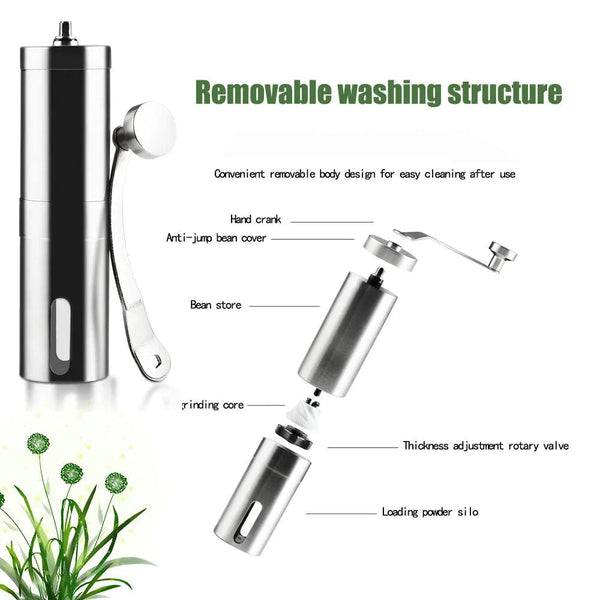 Removable washing structure

Convenient removable body design for easy cleaning after use

Hand crank

Anti-jump bean cover

Bean store

grinding core

Thickness adjustment rotary valve

Loading powder silo