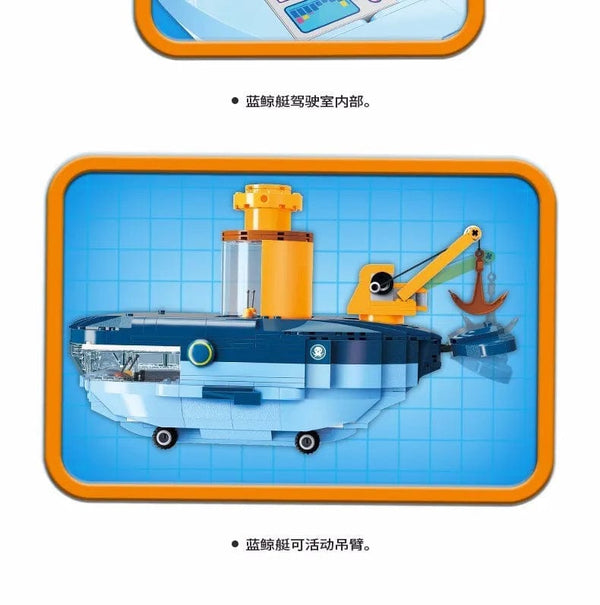 ● 蓝鲸艇驾驶室内部。

● 蓝鲸艇可活动吊臂。