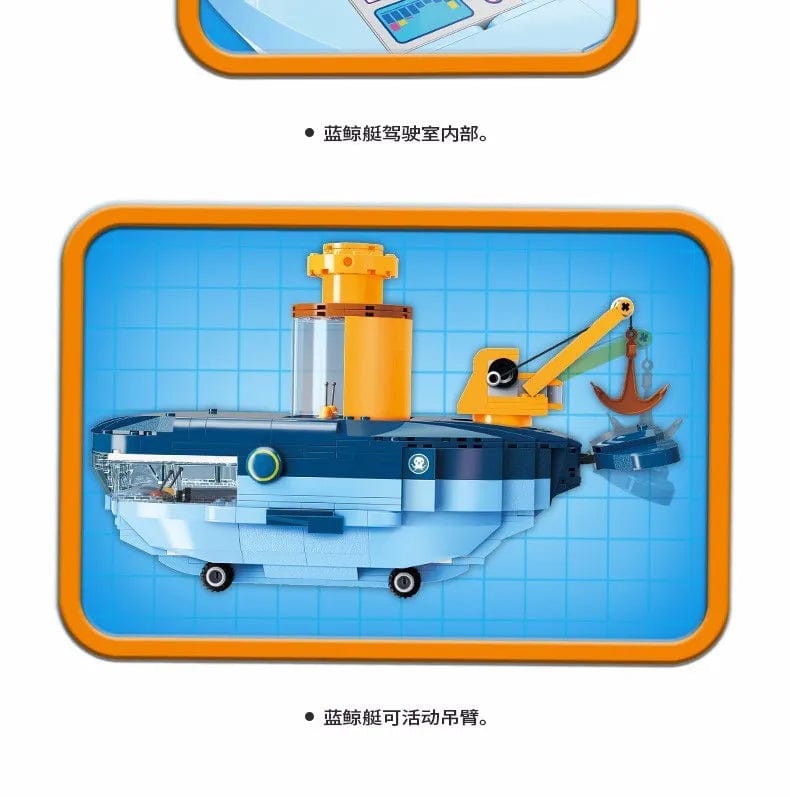 ● 蓝鲸艇驾驶室内部。

● 蓝鲸艇可活动吊臂。