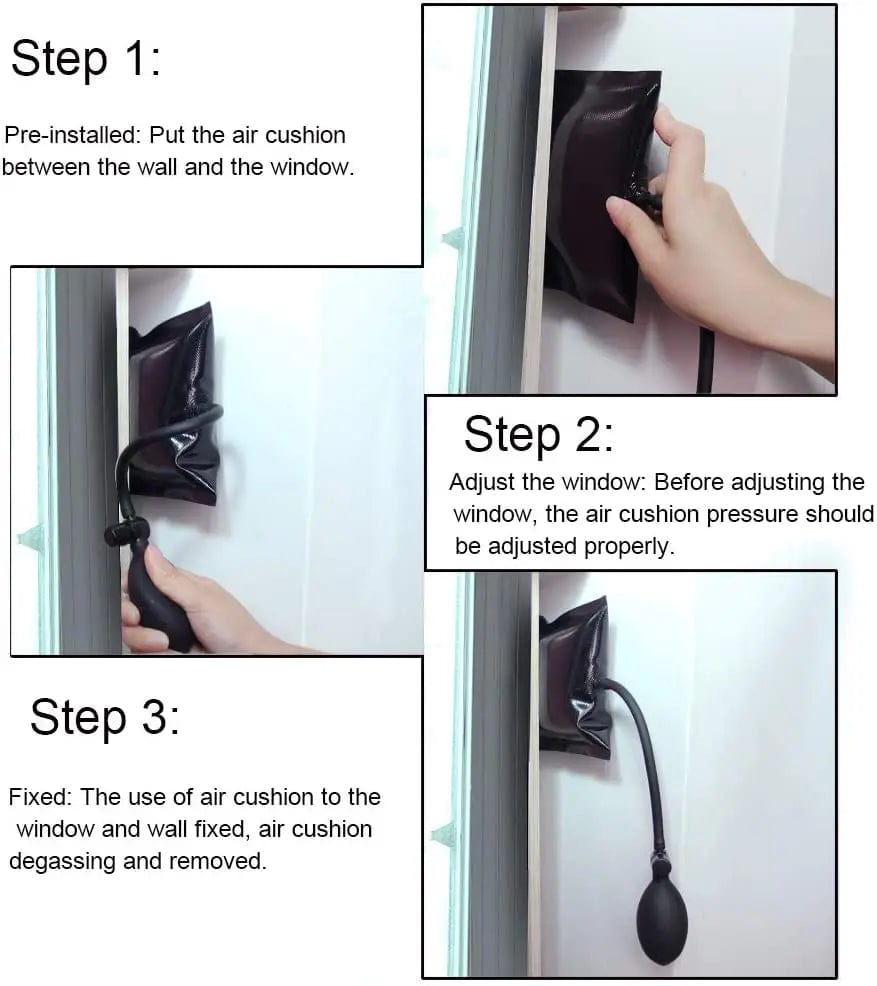 Step 1:

Pre-installed: Put the air cushion between the wall and the window.

Step 2:

Adjust the window: Before adjusting the window, the air cushion pressure should be adjusted properly.

Step 3:

Fixed: The use of air cushion to the window and wall fixed, air cushion degassing and removed.