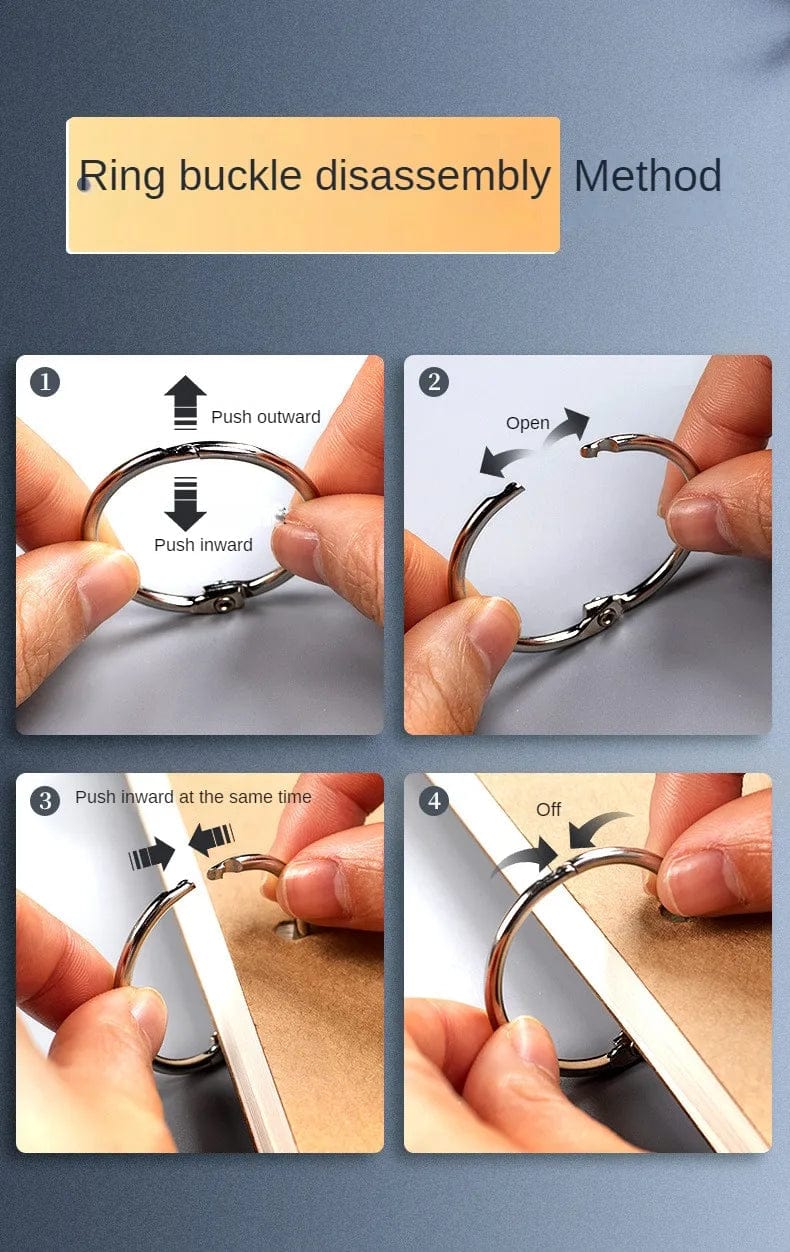 Ring buckle disassembly Method

1
Push outward
Push inward

2
Open

3
Push inward at the same time

4
Off