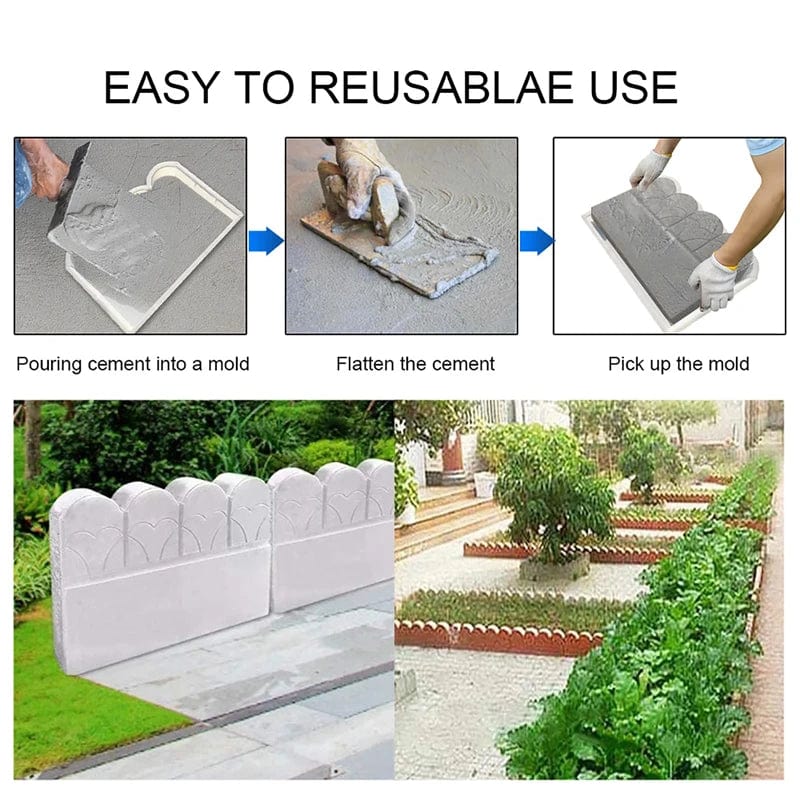 EASY TO REUSABLAE USE

Pouring cement into a mold

Flatten the cement

Pick up the mold