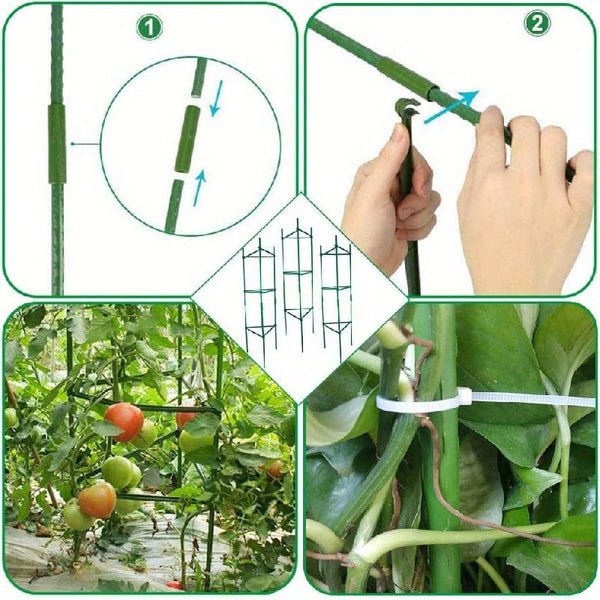 1

2