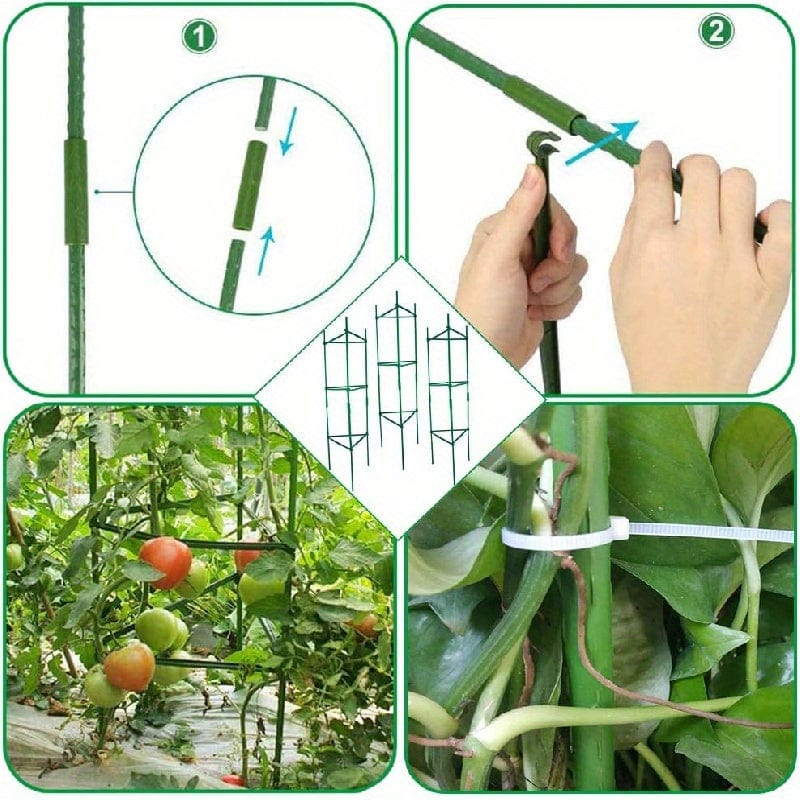 1

2