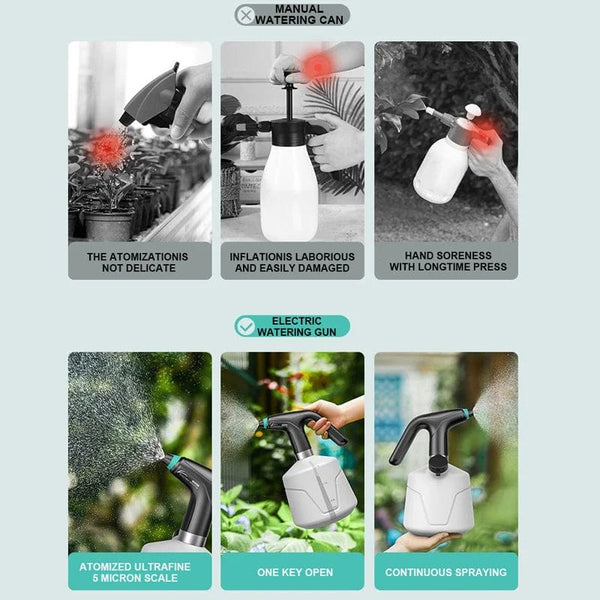 MANUAL WATERING CAN

THE ATOMIZATIONIS NOT DELICATE

INFLATIONIS LABORIOUS AND EASILY DAMAGED

HAND SORENESS WITH LONGTIME PRESS

ELECTRIC WATERING GUN

ATOMIZED ULTRAFINE 5 MICRON SCALE

ONE KEY OPEN

CONTINUOUS SPRAYING