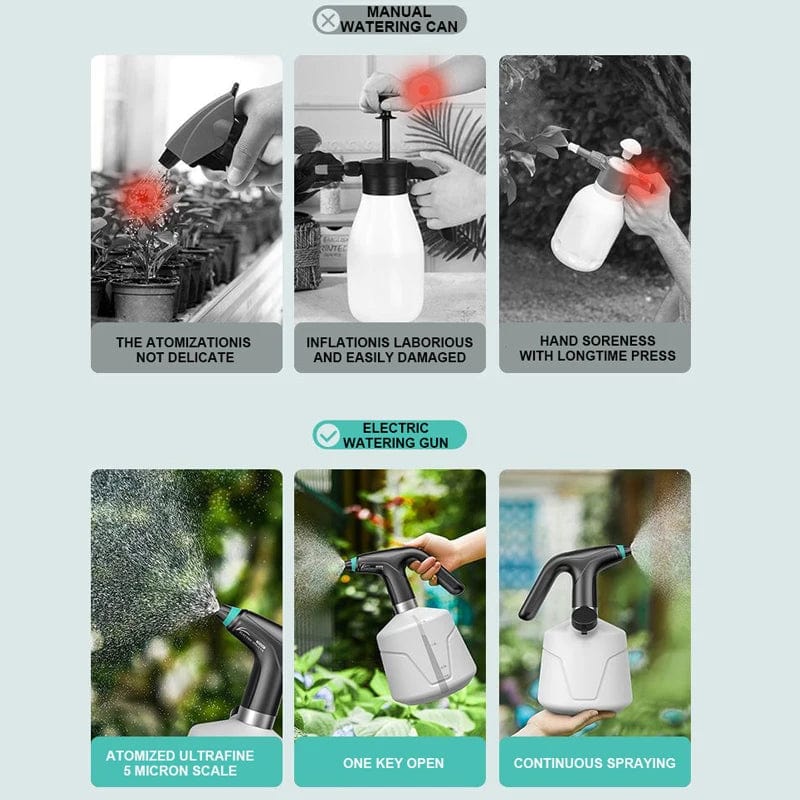 MANUAL WATERING CAN

THE ATOMIZATIONIS NOT DELICATE

INFLATIONIS LABORIOUS AND EASILY DAMAGED

HAND SORENESS WITH LONGTIME PRESS

ELECTRIC WATERING GUN

ATOMIZED ULTRAFINE 5 MICRON SCALE

ONE KEY OPEN

CONTINUOUS SPRAYING