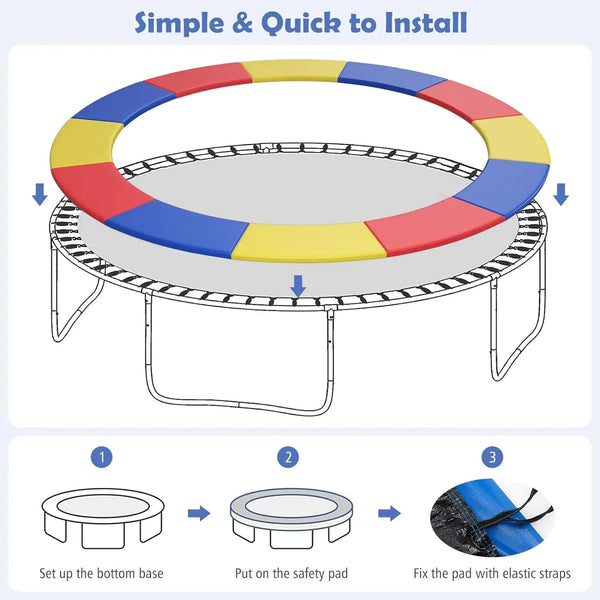 Simple & Quick to Install

1

Set up the bottom base

2

Put on the safety pad

3

Fix the pad with elastic straps