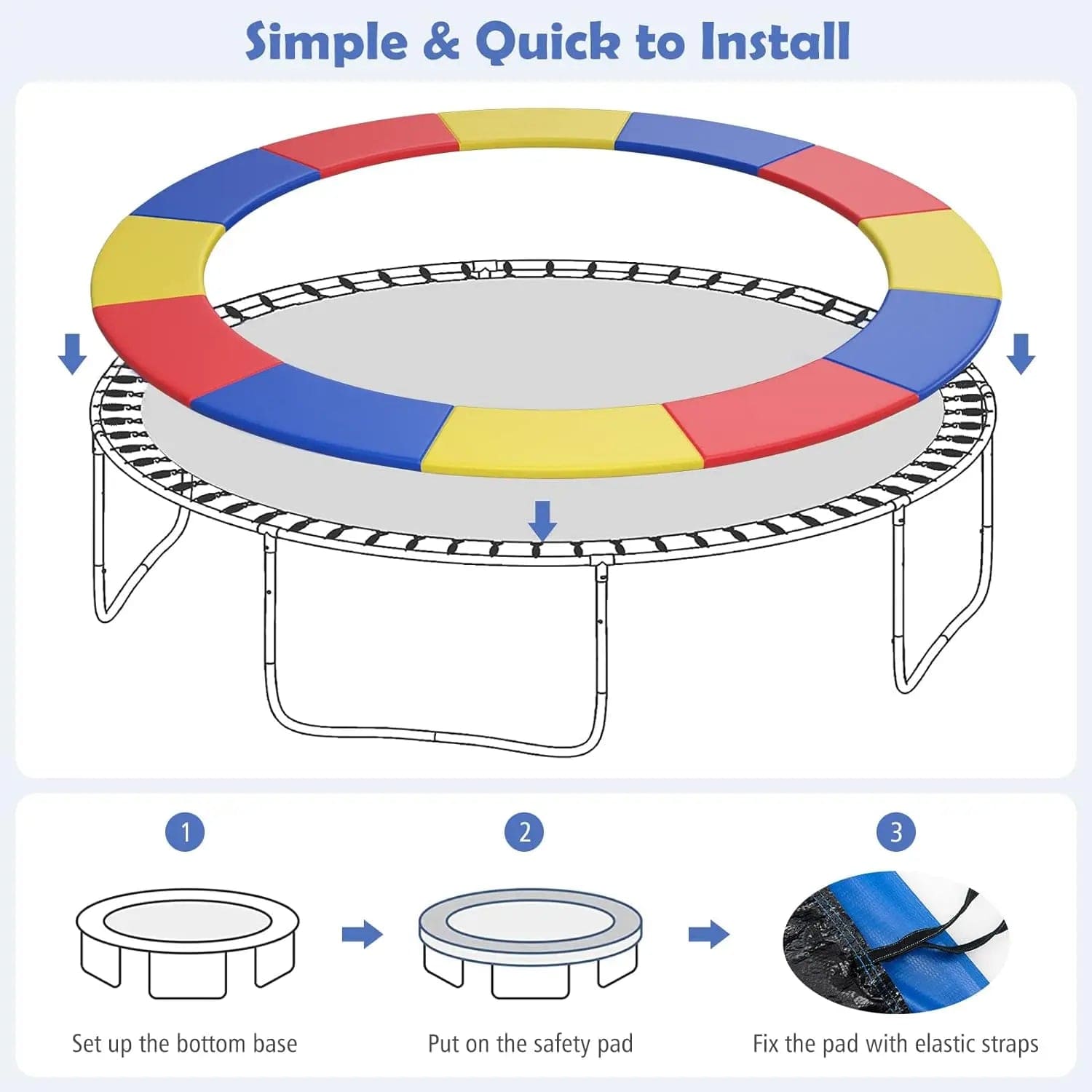 Simple & Quick to Install

1

Set up the bottom base

2

Put on the safety pad

3

Fix the pad with elastic straps