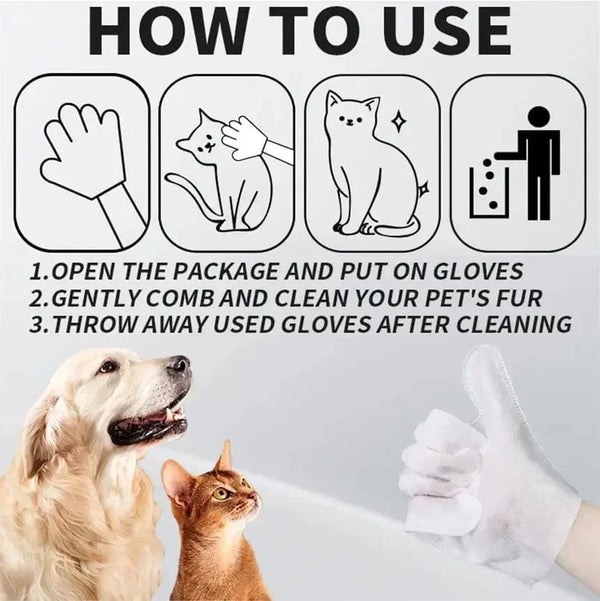 HOW TO USE

1.OPEN THE PACKAGE AND PUT ON GLOVES
2.GENTLY COMB AND CLEAN YOUR PET'S FUR
3.THROW AWAY USED GLOVES AFTER CLEANING