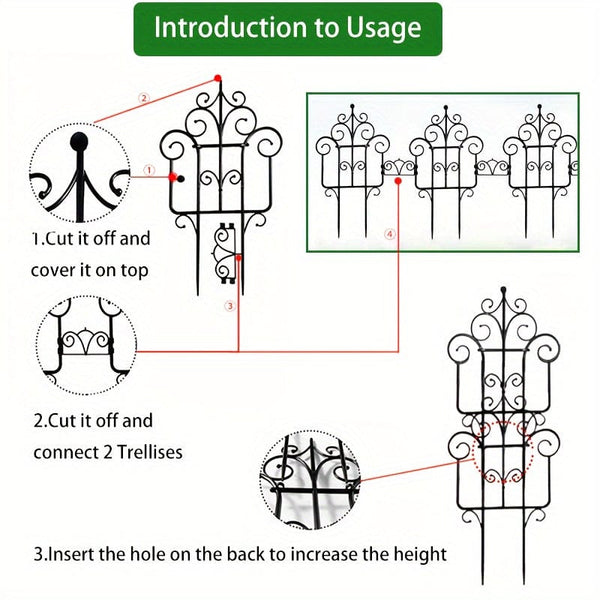 Introduction to Usage

②

①

1.Cut it off and cover it on top

③

④

2.Cut it off and connect 2 Trellises

3.Insert the hole on the back to increase the height