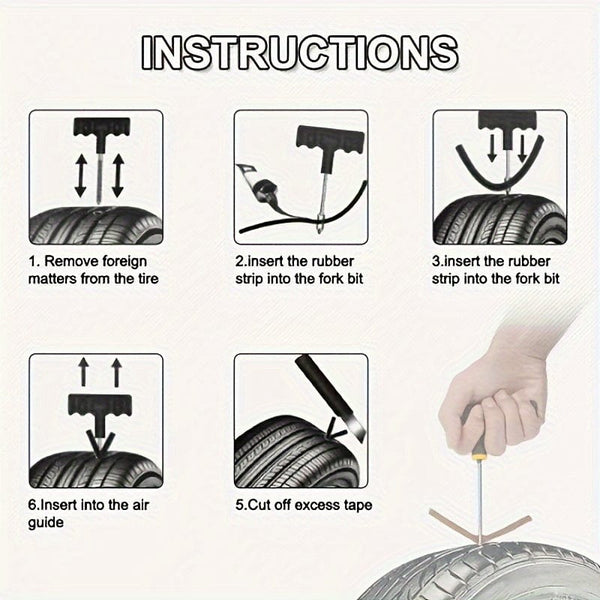 INSTRUCTIONS

1. Remove foreign matters from the tire

2.insert the rubber strip into the fork bit

3.insert the rubber strip into the fork bit

6.Insert into the air guide

5.Cut off excess tape