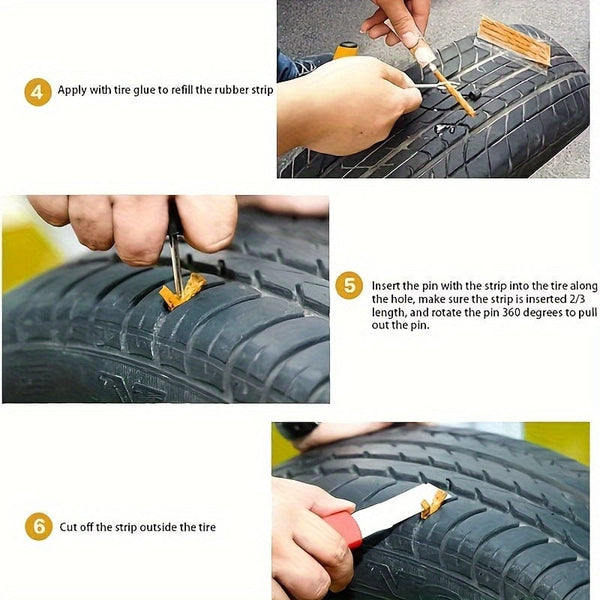 4 Apply with tire glue to refill the rubber strip

5 Insert the pin with the strip into the tire along the hole, make sure the strip is inserted 2/3 length, and rotate the pin 360 degrees to pull out the pin.

6 Cut off the strip outside the tire