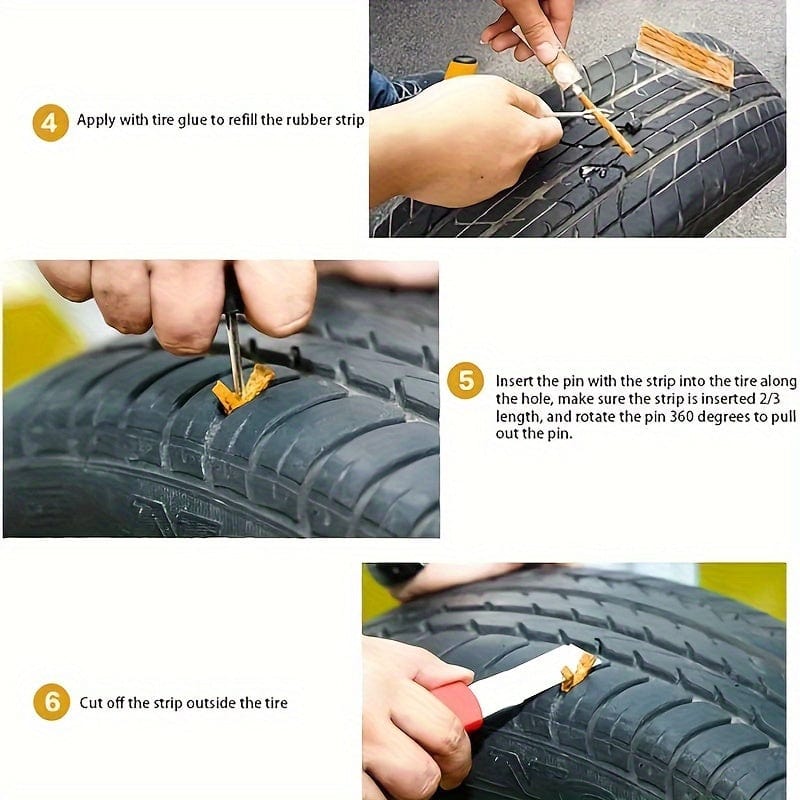 4 Apply with tire glue to refill the rubber strip

5 Insert the pin with the strip into the tire along the hole, make sure the strip is inserted 2/3 length, and rotate the pin 360 degrees to pull out the pin.

6 Cut off the strip outside the tire