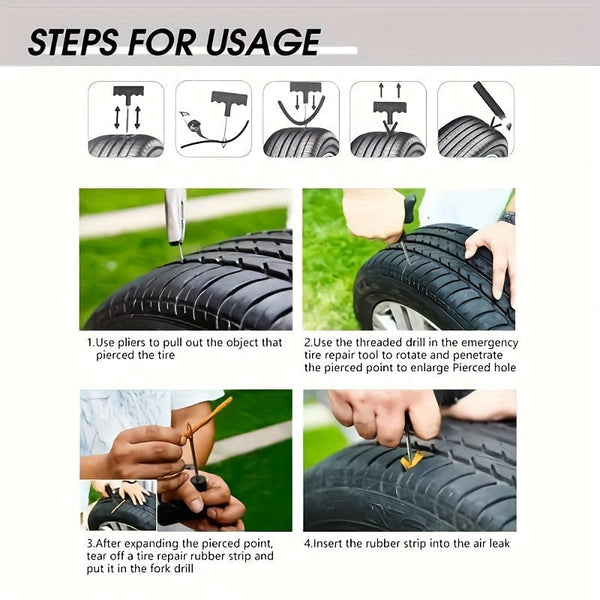 STEPS FOR USAGE

1.Use pliers to pull out the object that pierced the tire

2.Use the threaded drill in the emergency tire repair tool to rotate and penetrate the pierced point to enlarge Pierced hole

3.After expanding the pierced point, tear off a tire repair rubber strip and put it in the fork drill

4.Insert the rubber strip into the air leak