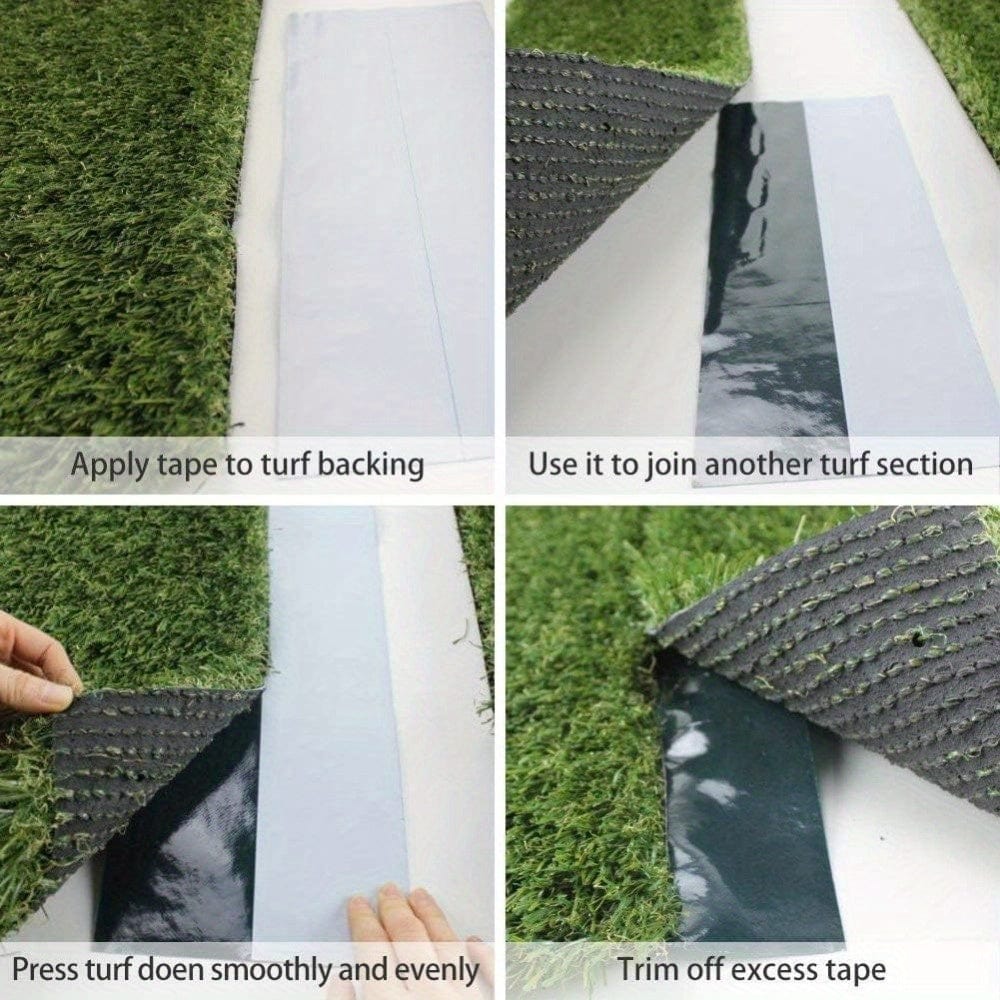 Apply tape to turf backing

Use it to join another turf section

Press turf doen smoothly and evenly

Trim off excess tape