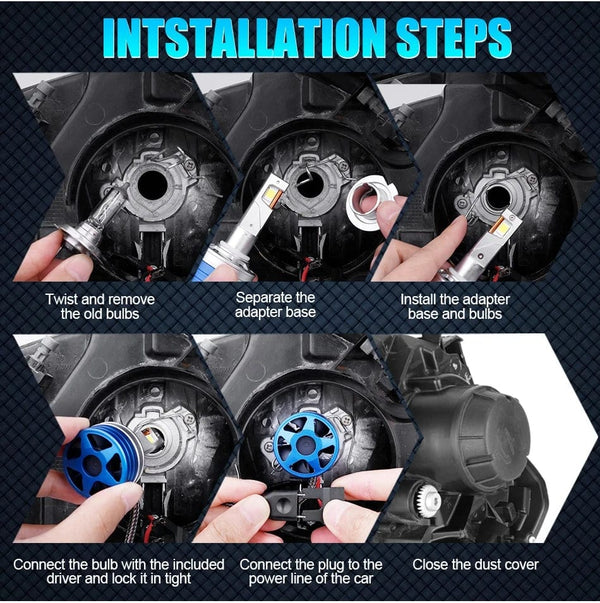 INTSTALLATION STEPS

Twist and remove the old bulbs

Separate the adapter base

Install the adapter base and bulbs

Connect the bulb with the included driver and lock it in tight

Connect the plug to the power line of the car

Close the dust cover