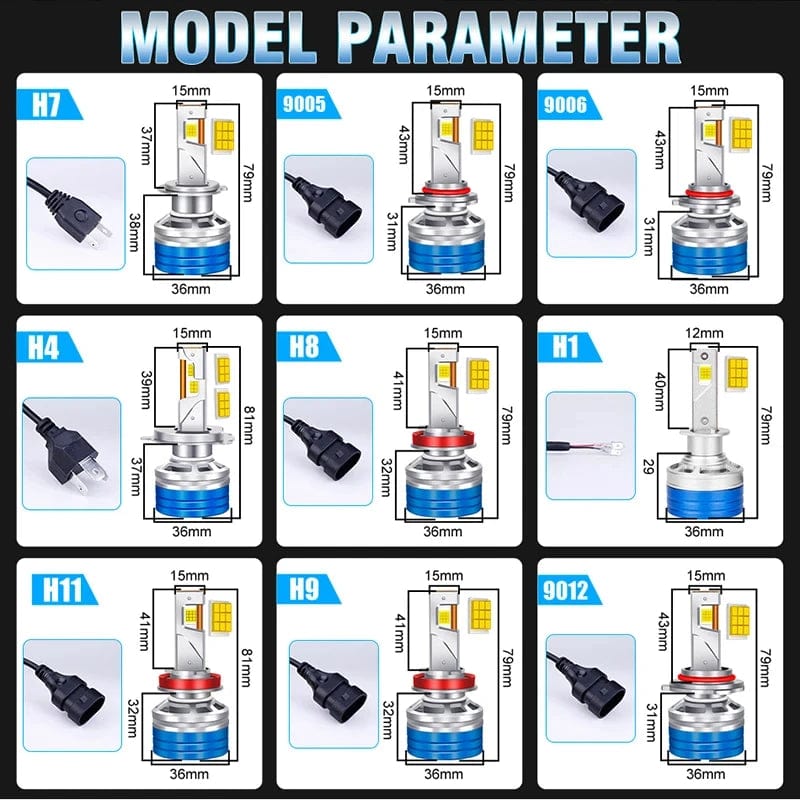 MODEL PARAMETER

H7
15mm
37mm
79mm
38mm
36mm

9005
15mm
43mm
79mm
31mm
36mm

9006
15mm
43mm
79mm
31mm
36mm

H4
15mm
39mm
81mm
37mm
36mm

H8
15mm
41mm
79mm
32mm
36mm

H1
12mm
40mm
79mm
29
36mm

H11
15mm
41mm
81mm
32mm
36mm

H9
15mm
41mm
79mm
32mm
36mm

9012
15mm
43mm
79mm
31mm
36mm