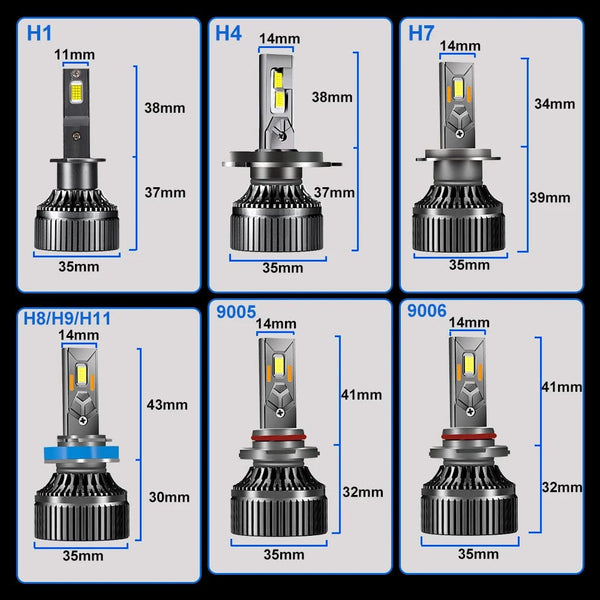 H1
11mm
38mm
37mm
35mm

H4
14mm
38mm
37mm
35mm

H7
14mm
34mm
39mm
35mm

H8/H9/H11
14mm
43mm
30mm
35mm

9005
14mm
41mm
32mm
35mm

9006
14mm
41mm
32mm
35mm