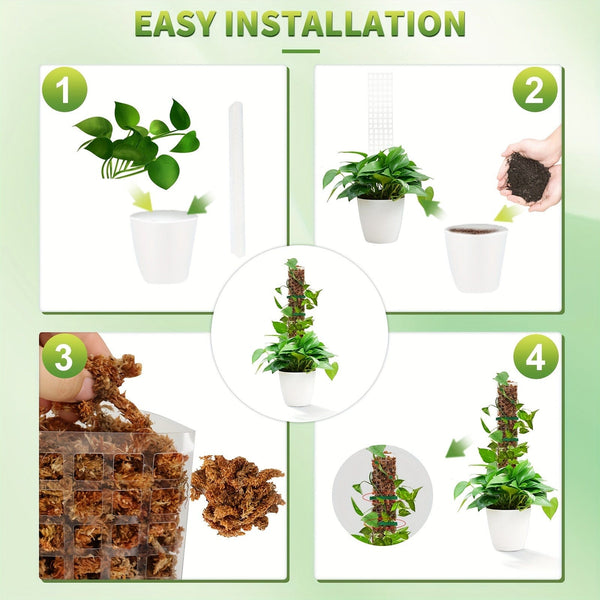 EASY INSTALLATION

1

2

3

4