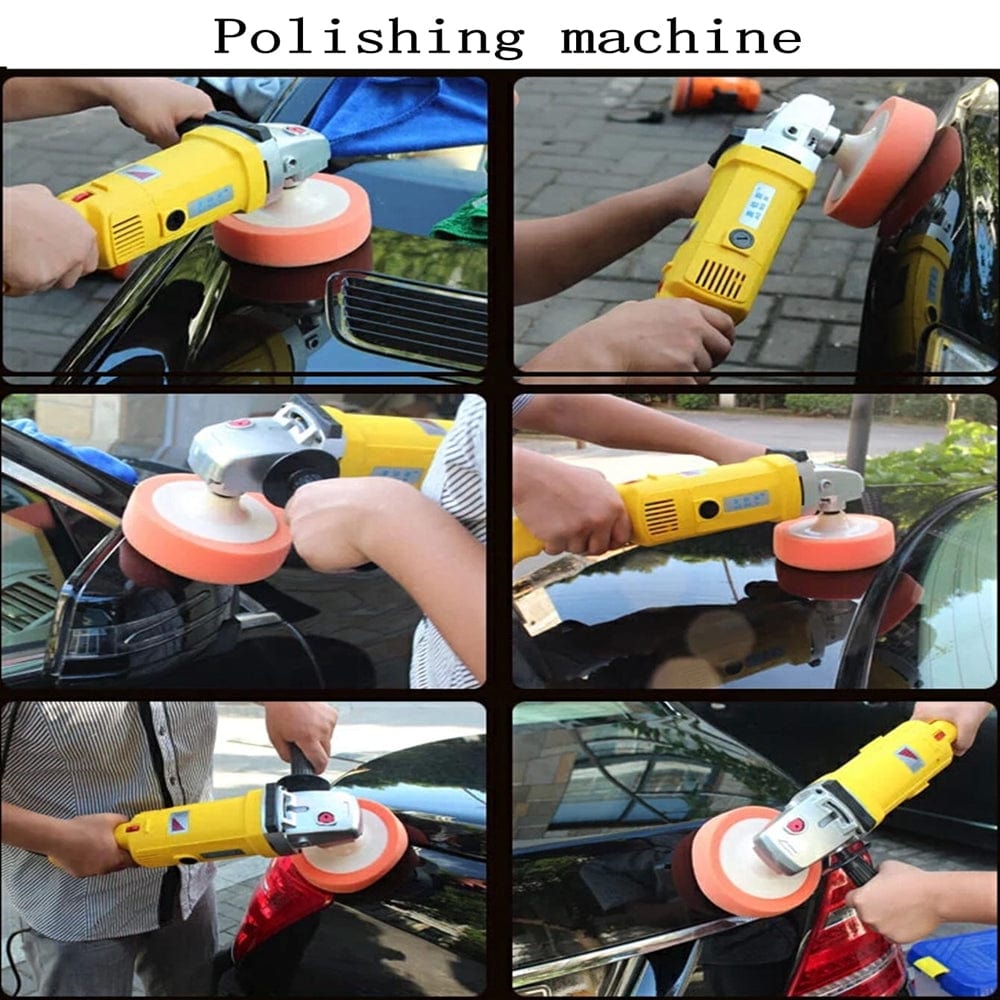 Polishing machine