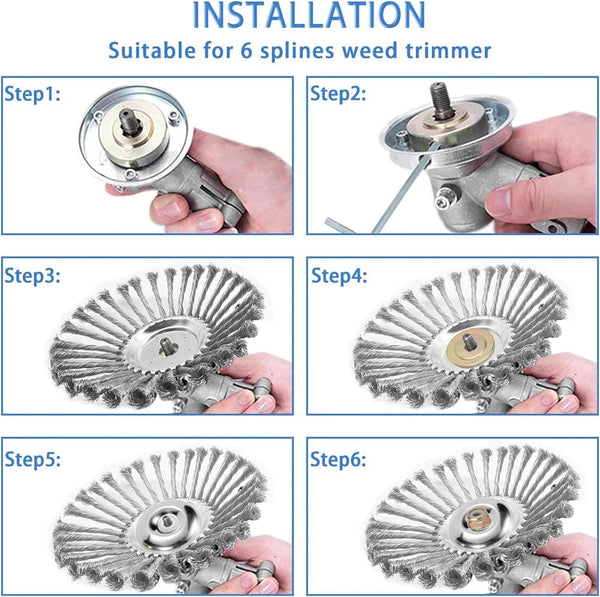 INSTALLATION
Suitable for 6 splines weed trimmer

Step1:

Step2:

Step3:

Step4:

Step5:

Step6: