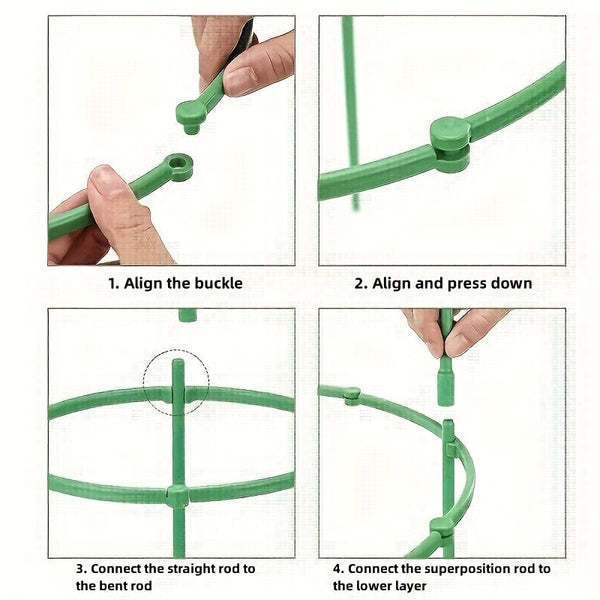 1. Align the buckle

2. Align and press down

3. Connect the straight rod to the bent rod

4. Connect the superposition rod to the lower layer