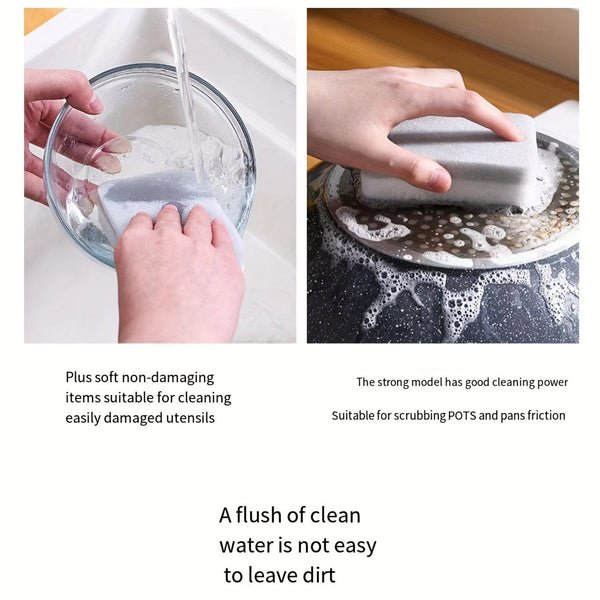 Plus soft non-damaging items suitable for cleaning easily damaged utensils

The strong model has good cleaning power

Suitable for scrubbing POTS and pans friction

A flush of clean water is not easy to leave dirt