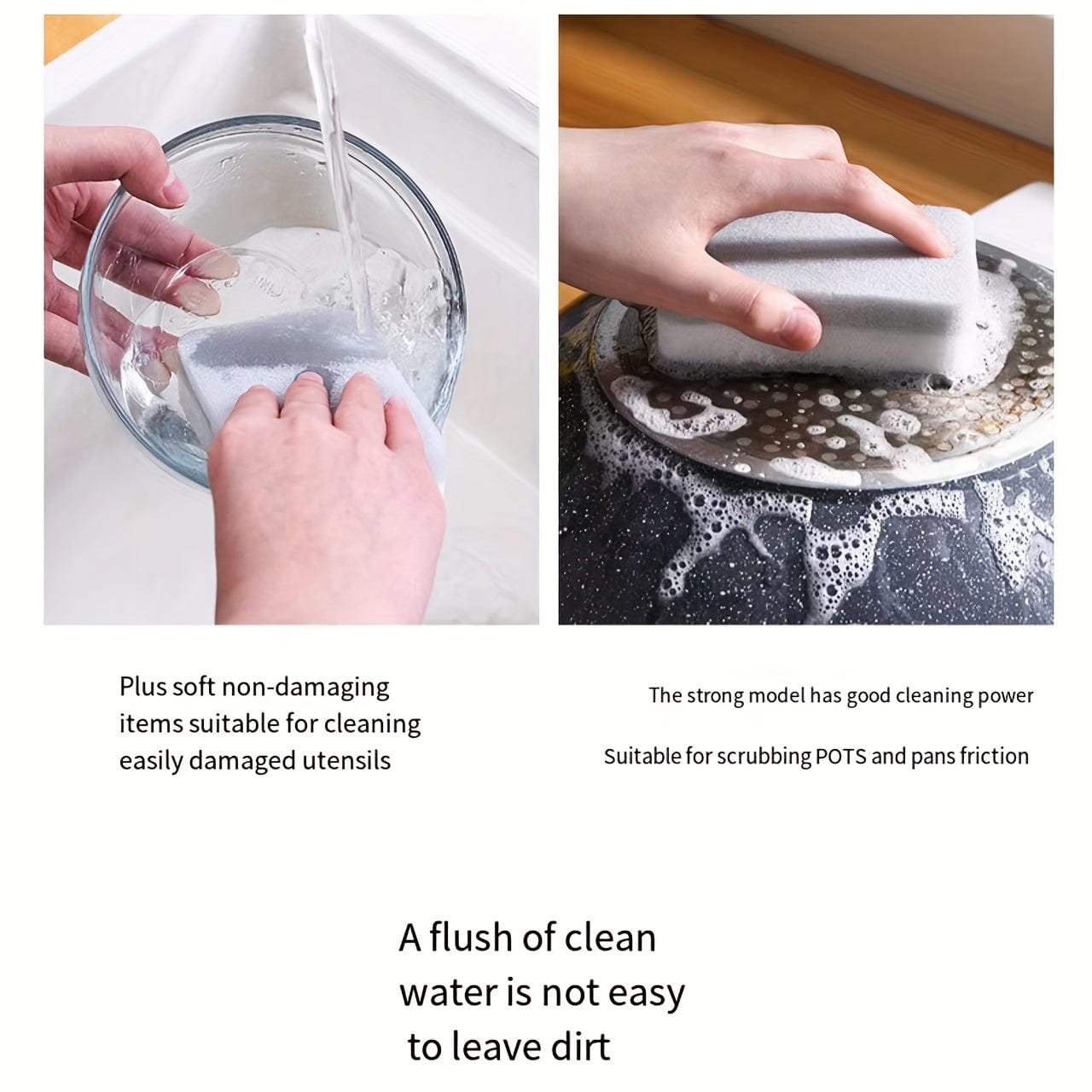 Plus soft non-damaging items suitable for cleaning easily damaged utensils

The strong model has good cleaning power

Suitable for scrubbing POTS and pans friction

A flush of clean water is not easy to leave dirt