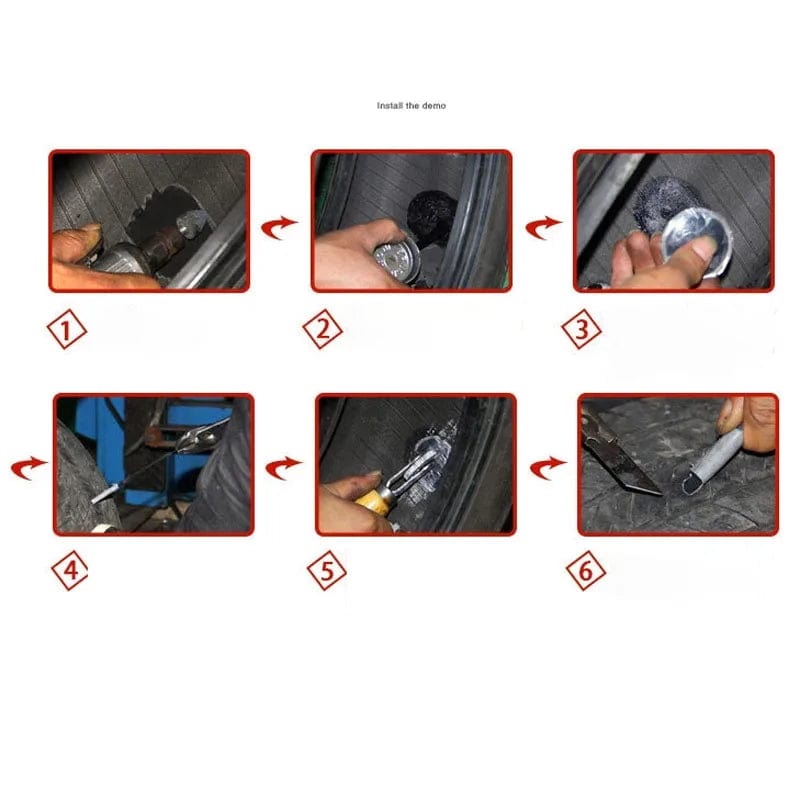 Install the demo

1

2

3

4

5

6