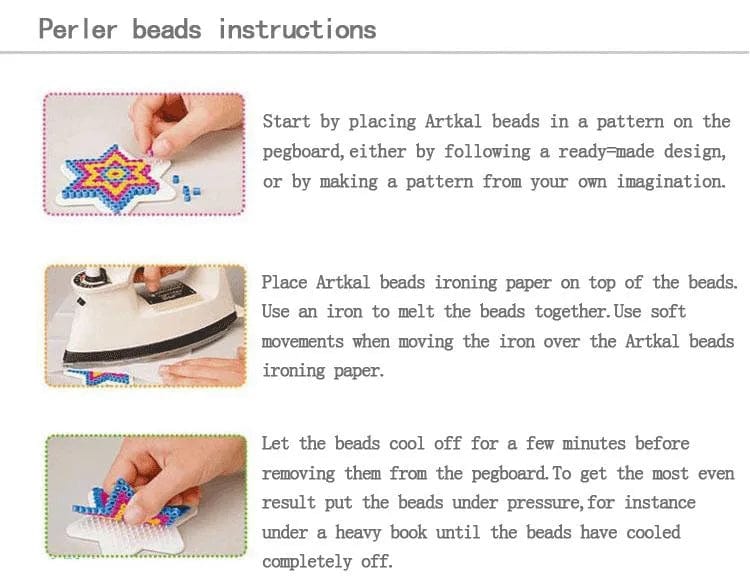 Perler beads instructions

Start by placing Artkal beads in a pattern on the pegboard, either by following a ready=made design, or by making a pattern from your own imagination.

Place Artkal beads ironing paper on top of the beads. Use an iron to melt the beads together. Use soft movements when moving the iron over the Artkal beads ironing paper.

Let the beads cool off for a few minutes before removing them from the pegboard. To get the most even result put the beads under pressure, for instance under a heavy book until the beads have cooled completely off.