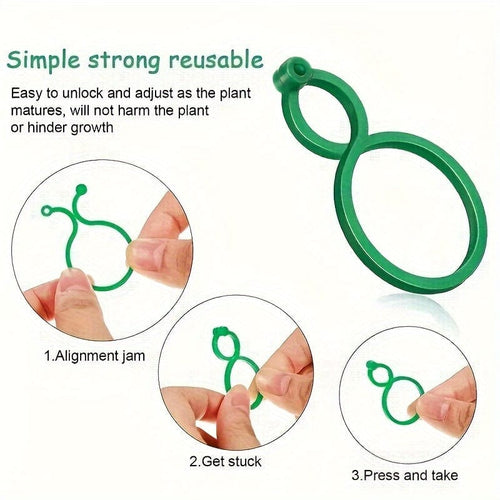 Simple strong reusable

Easy to unlock and adjust as the plant matures, will not harm the plant or hinder growth

1.Alignment jam

2.Get stuck

3.Press and take