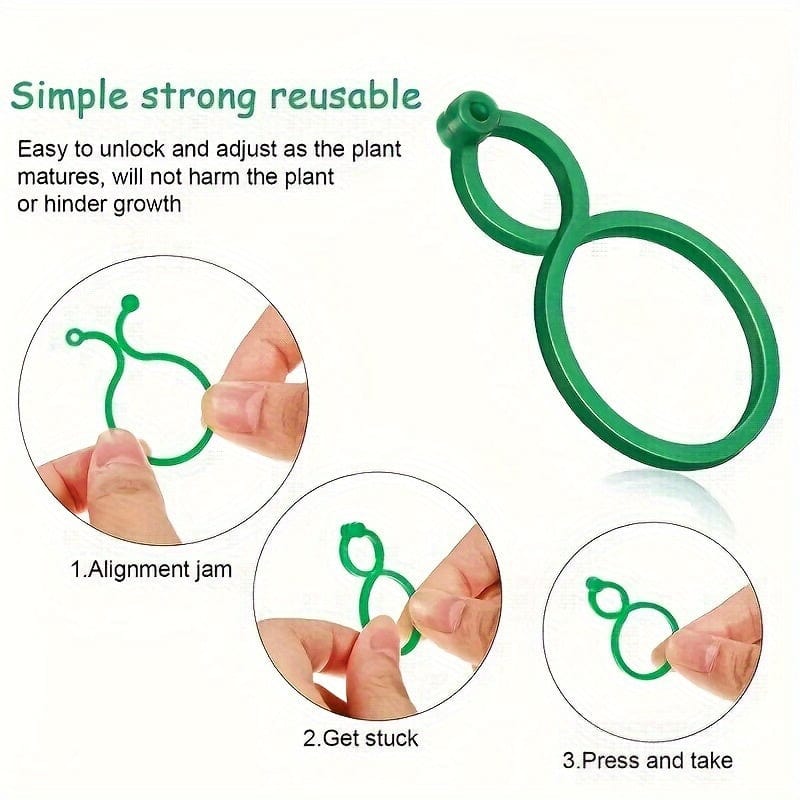 Simple strong reusable

Easy to unlock and adjust as the plant matures, will not harm the plant or hinder growth

1.Alignment jam

2.Get stuck

3.Press and take