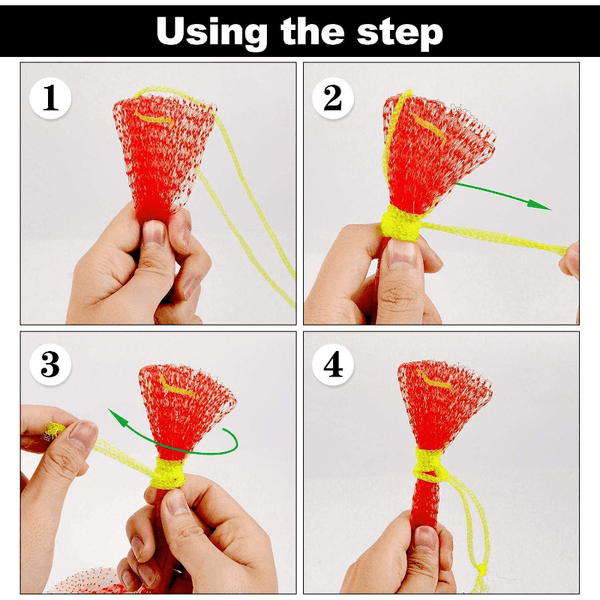 Using the step

1

2

3

4